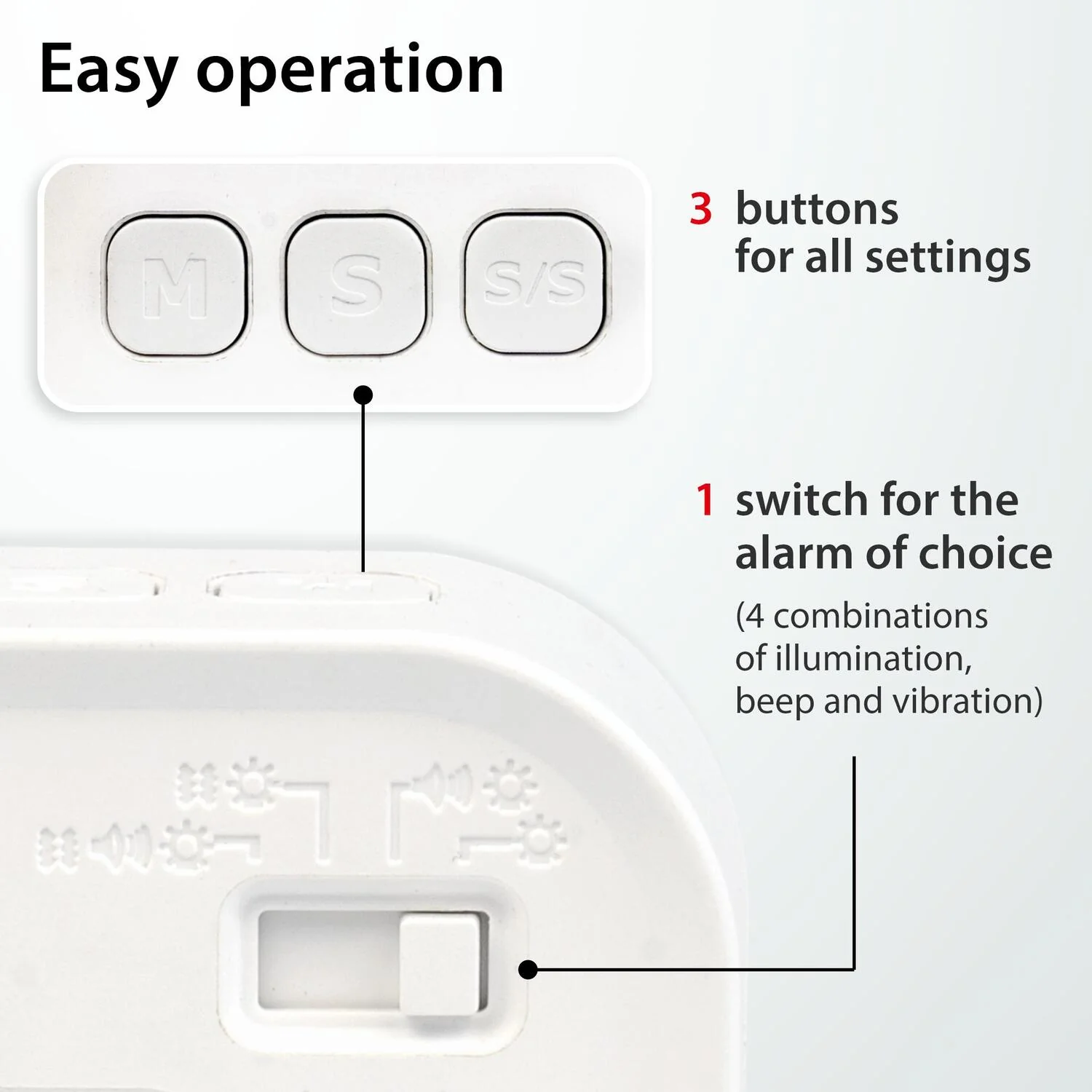 Easy operation

M S S/S

3 buttons for all settings

1 switch for the alarm of choice

(4 combinations of illumination, beep and vibration)